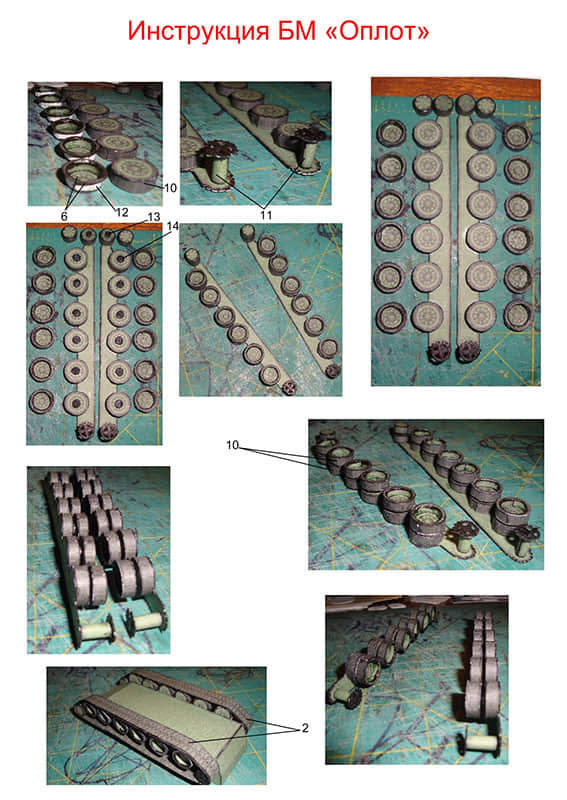 Инструкция БМ «Оплот»

10

6

12

11

13

14

10

2